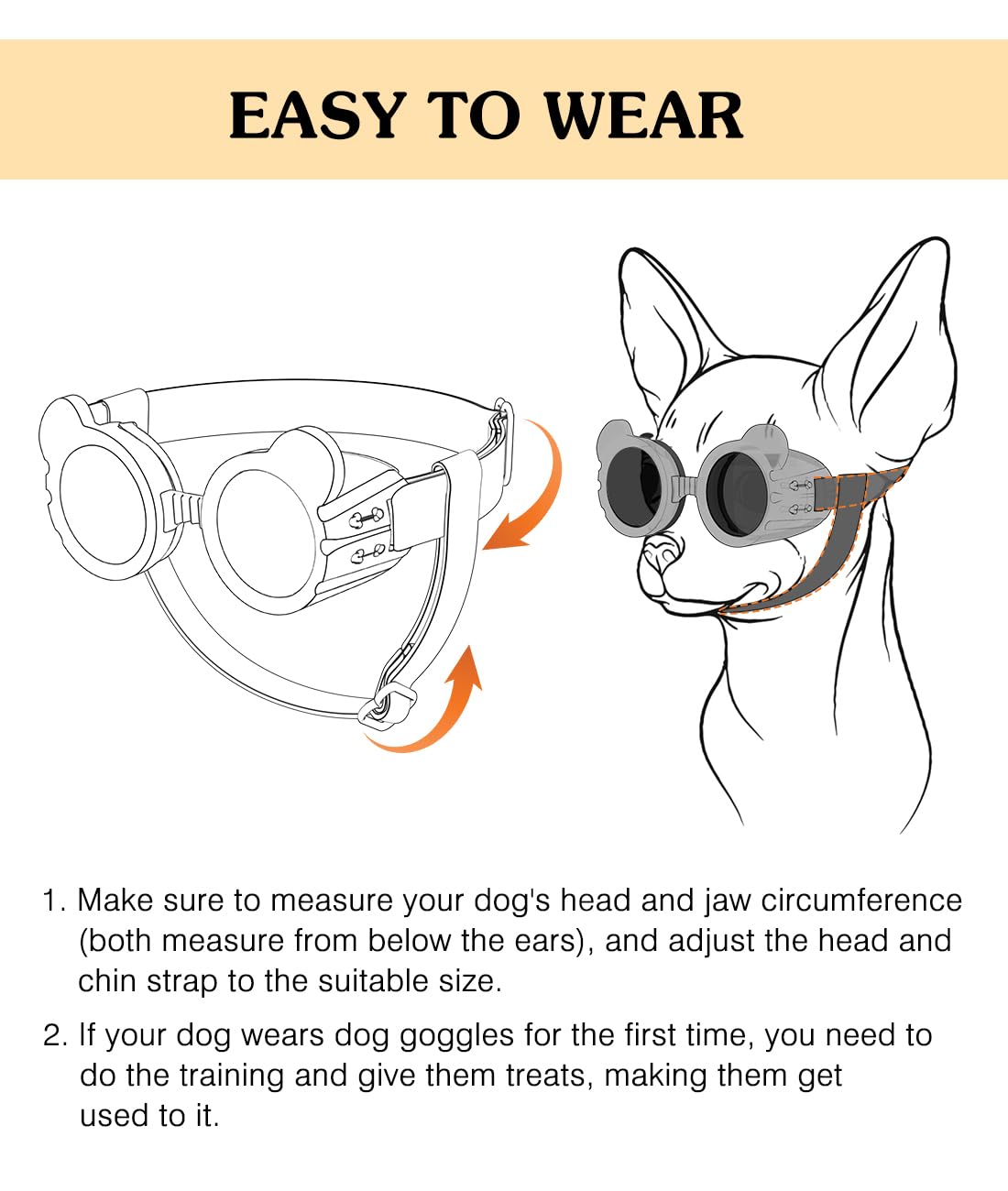 EASY TO WEAR

1. Make sure to measure your dog's head and jaw circumference (both measure from below the ears), and adjust the head and chin strap to the suitable size.

2. If your dog wears dog goggles for the first time, you need to do the training and give them treats, making them get used to it.