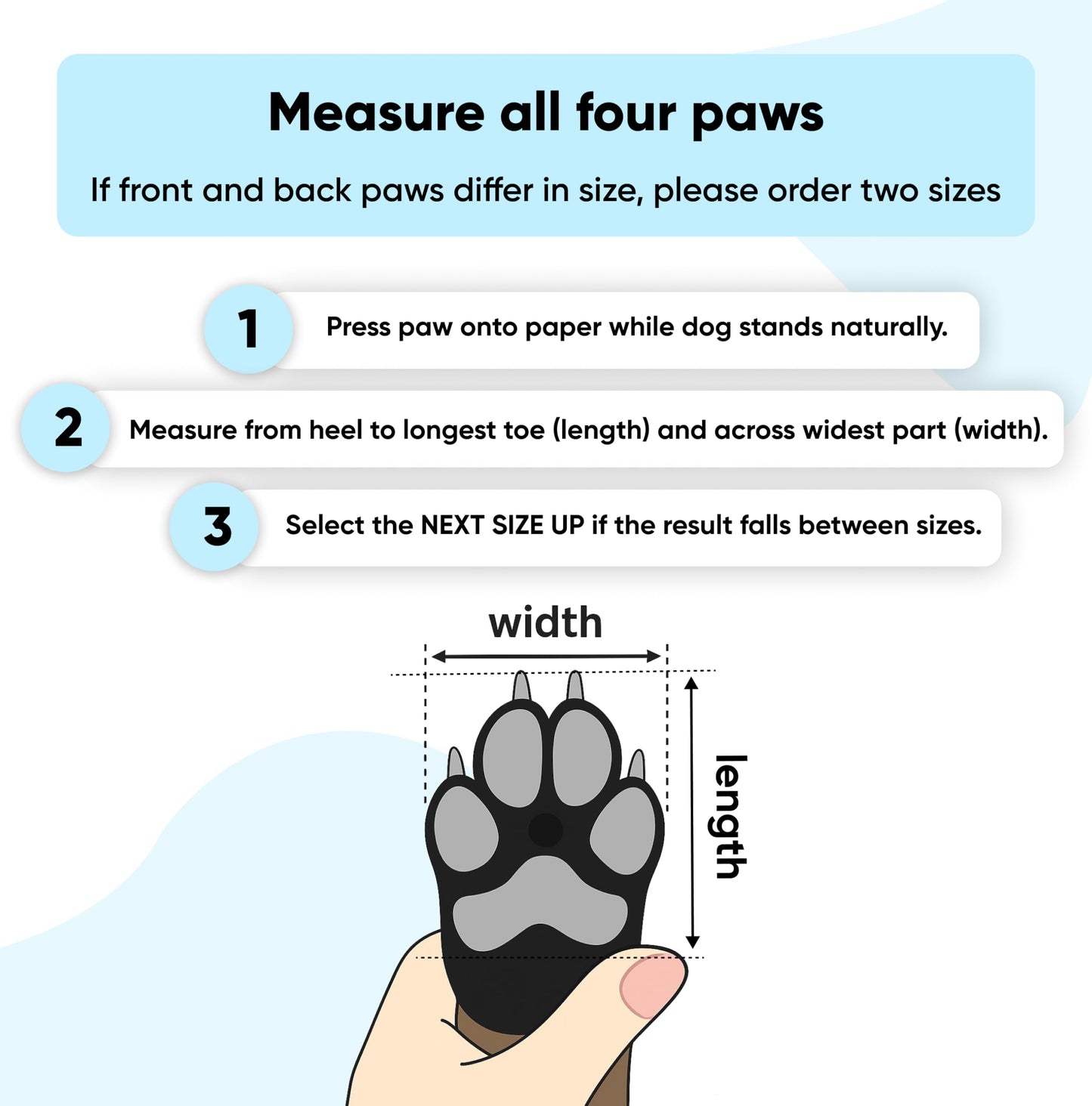 Measure all four paws

If front and back paws differ in size, please order two sizes

1 Press paw onto paper while dog stands naturally.

2 Measure from heel to longest toe (length) and across widest part (width).

3 Select the NEXT SIZE UP if the result falls between sizes.

width

length