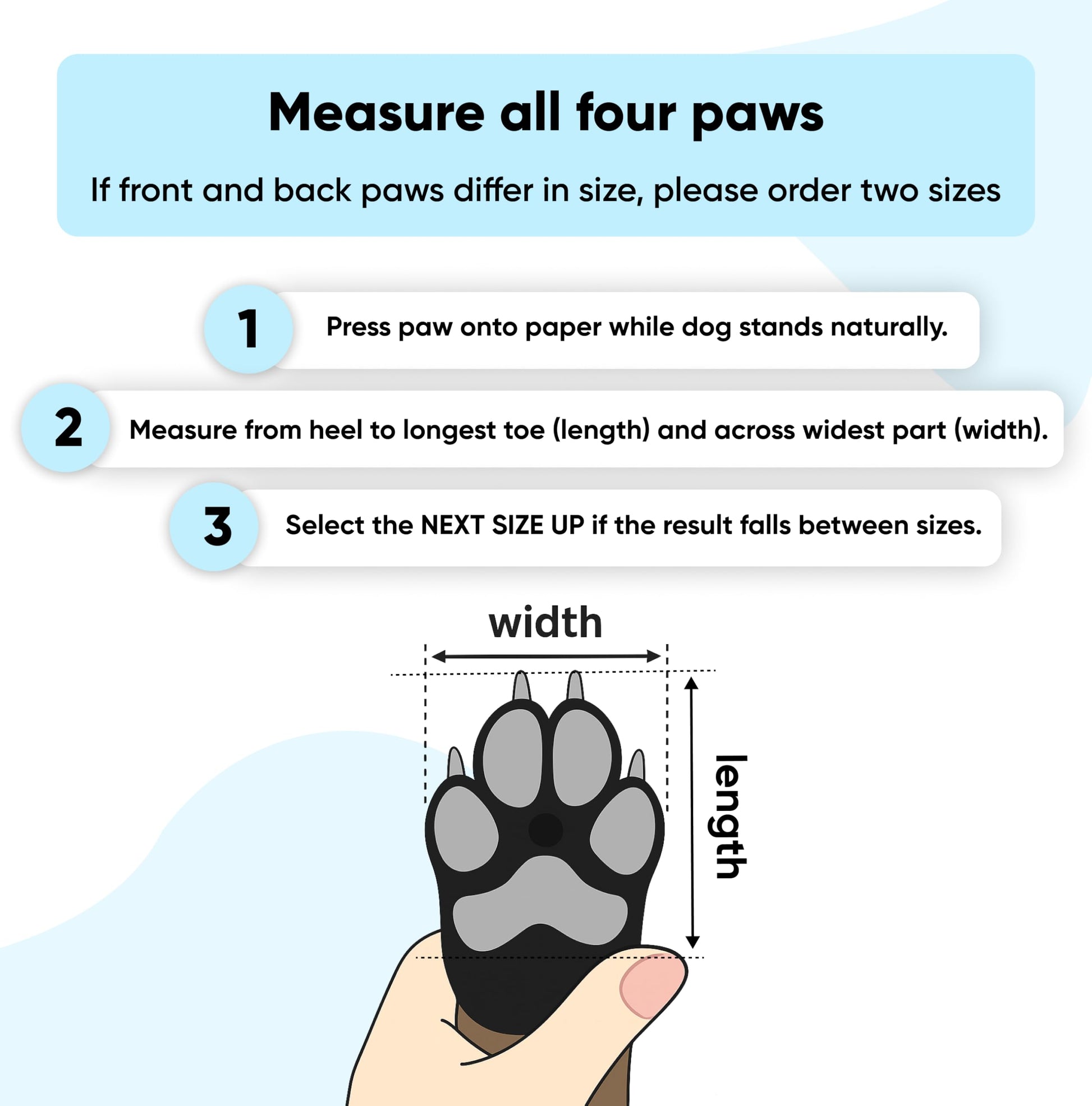 Measure all four paws

If front and back paws differ in size, please order two sizes

1 Press paw onto paper while dog stands naturally.

2 Measure from heel to longest toe (length) and across widest part (width).

3 Select the NEXT SIZE UP if the result falls between sizes.

width

length