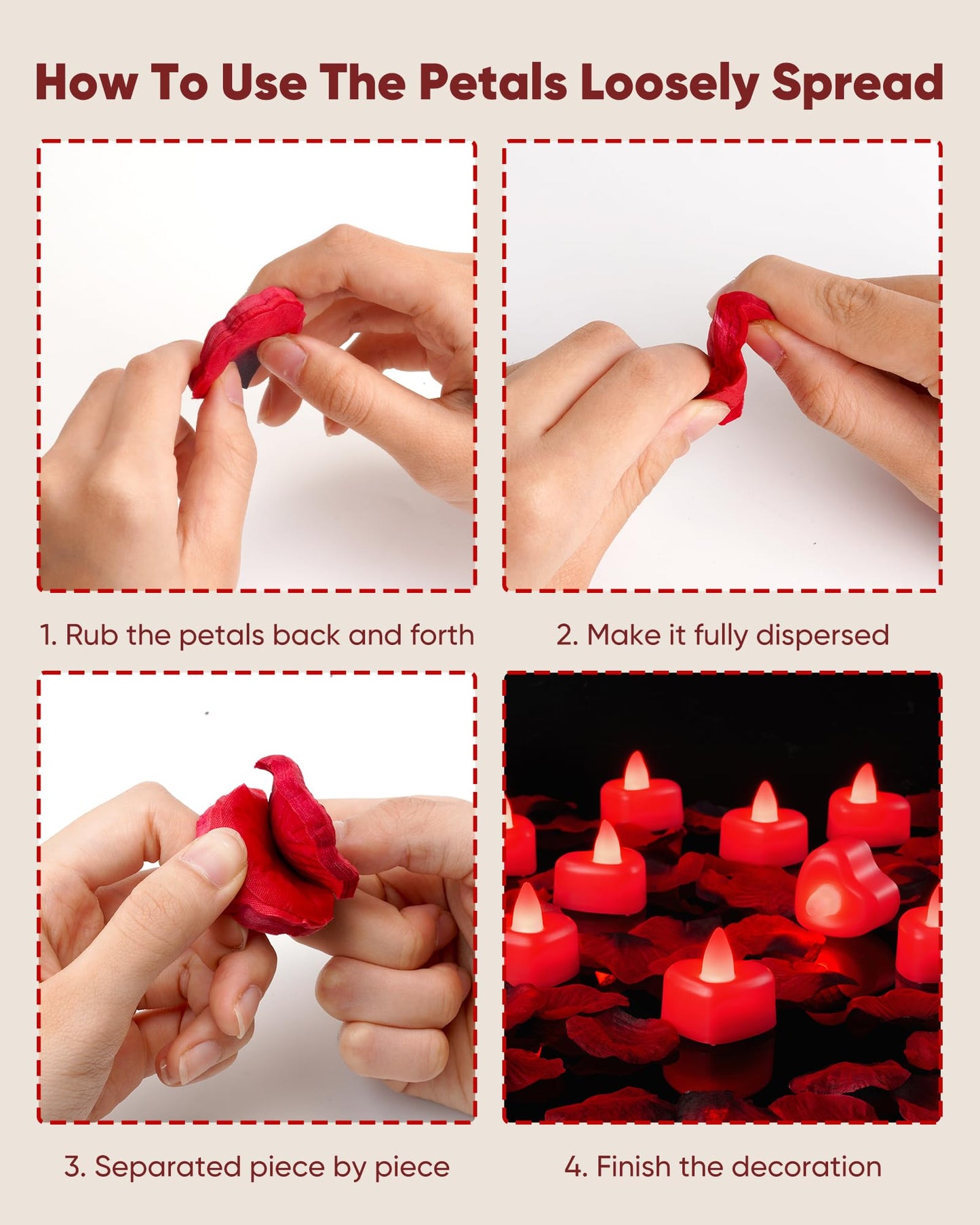 How To Use The Petals Loosely Spread

1. Rub the petals back and forth

2. Make it fully dispersed

3. Separated piece by piece

4. Finish the decoration