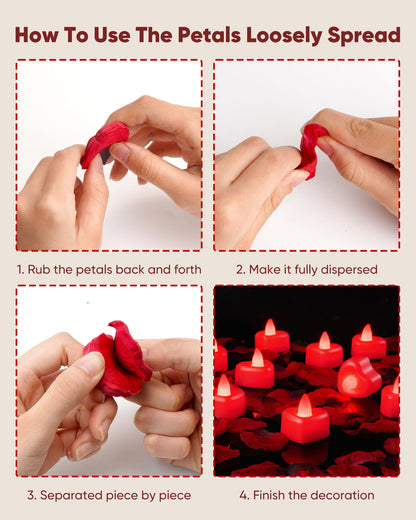 How To Use The Petals Loosely Spread

1. Rub the petals back and forth

2. Make it fully dispersed

3. Separated piece by piece

4. Finish the decoration