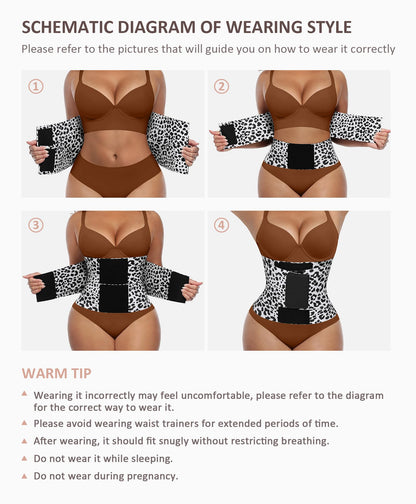 SCHEMATIC DIAGRAM OF WEARING STYLE

Please refer to the pictures that will guide you on how to wear it correctly

①

②

③

④

WARM TIP

▲ Wearing it incorrectly may feel uncomfortable, please refer to the diagram for the correct way to wear it.

▲ Please avoid wearing waist trainers for extended periods of time.

▲ After wearing, it should fit snugly without restricting breathing.

▲ Do not wear it while sleeping.

▲ Do not wear during pregnancy.