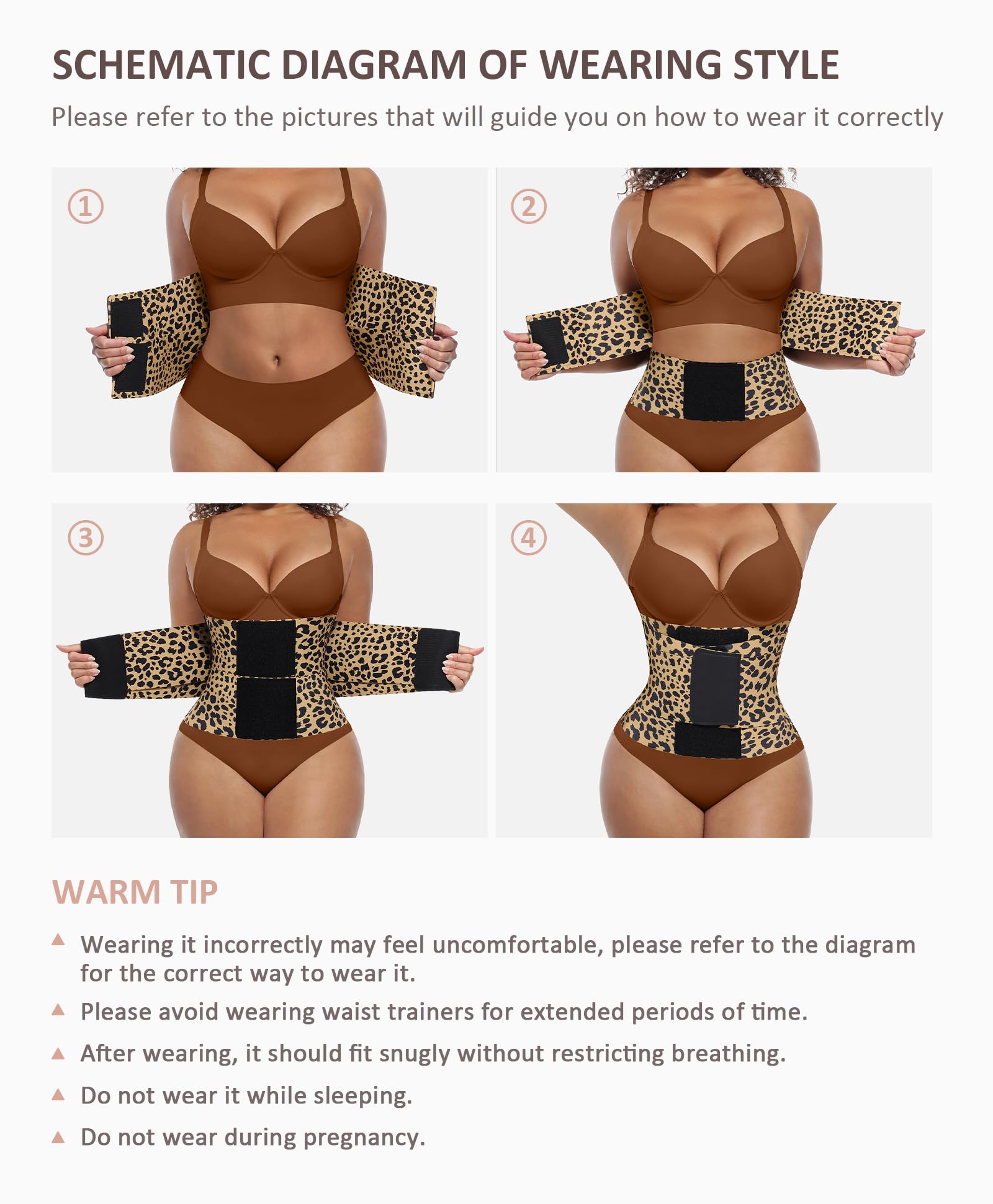 SCHEMATIC DIAGRAM OF WEARING STYLE

Please refer to the pictures that will guide you on how to wear it correctly

①

②

③

④

WARM TIP

▲ Wearing it incorrectly may feel uncomfortable, please refer to the diagram for the correct way to wear it.

▲ Please avoid wearing waist trainers for extended periods of time.

▲ After wearing, it should fit snugly without restricting breathing.

▲ Do not wear it while sleeping.

▲ Do not wear during pregnancy.