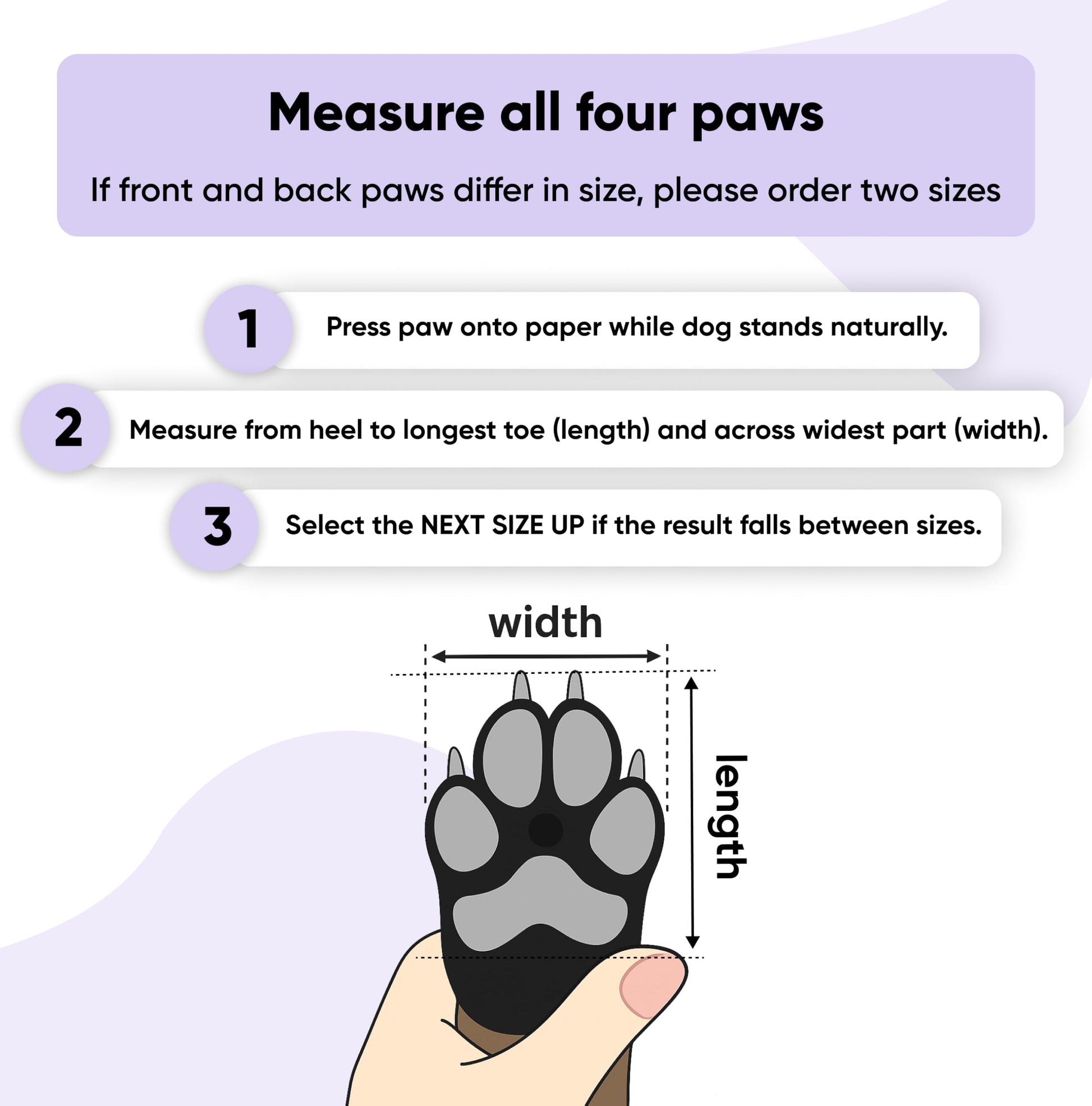 Measure all four paws

If front and back paws differ in size, please order two sizes

1 Press paw onto paper while dog stands naturally.

2 Measure from heel to longest toe (length) and across widest part (width).

3 Select the NEXT SIZE UP if the result falls between sizes.

width

length