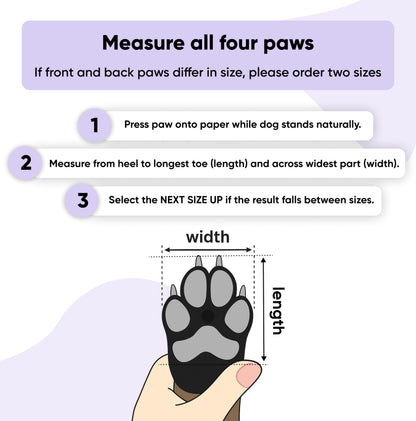 Measure all four paws

If front and back paws differ in size, please order two sizes

1 Press paw onto paper while dog stands naturally.

2 Measure from heel to longest toe (length) and across widest part (width).

3 Select the NEXT SIZE UP if the result falls between sizes.

width

length