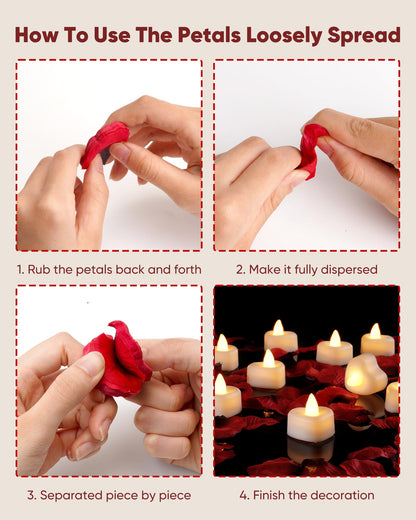 How To Use The Petals Loosely Spread

1. Rub the petals back and forth

2. Make it fully dispersed

3. Separated piece by piece

4. Finish the decoration