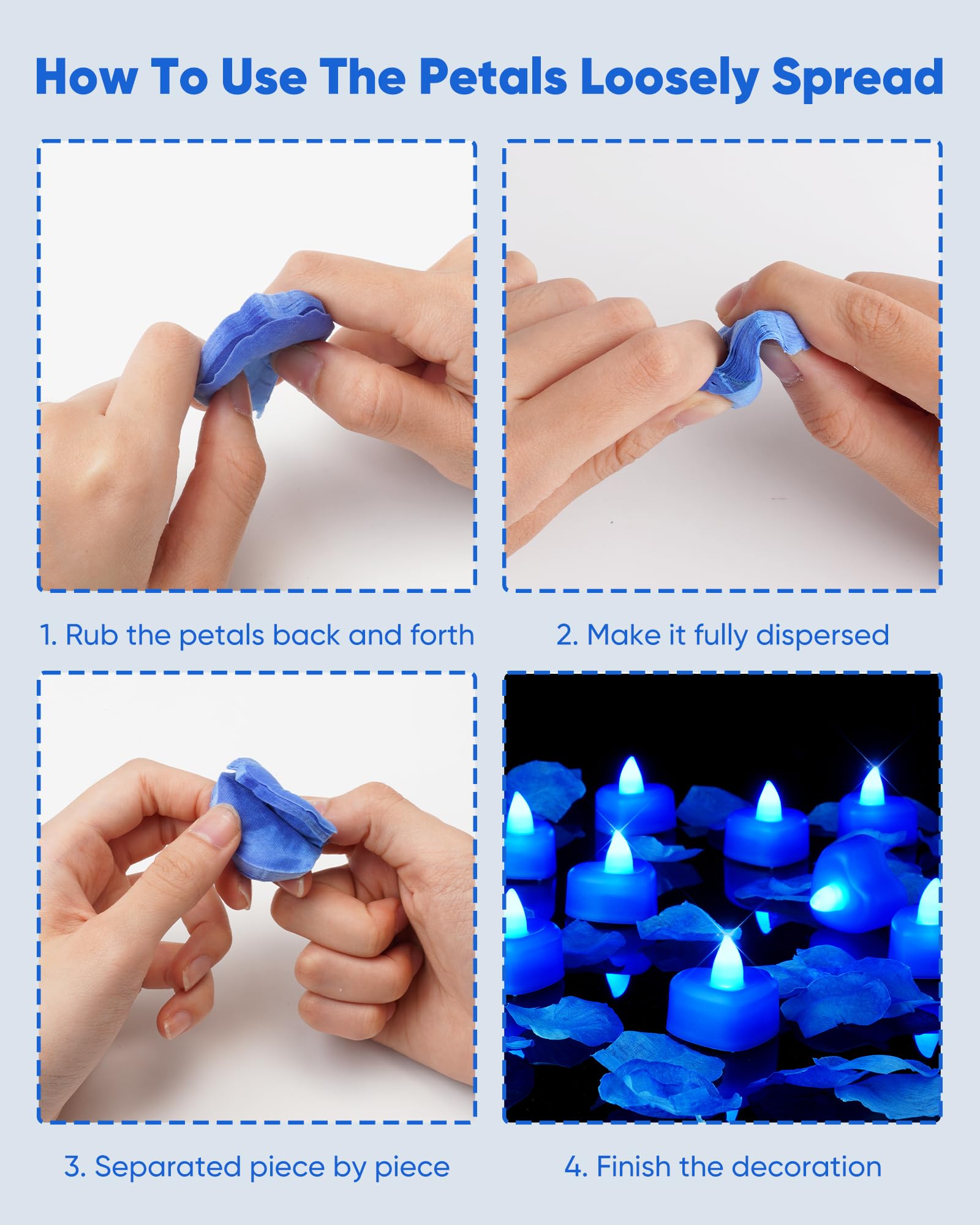 How To Use The Petals Loosely Spread

1. Rub the petals back and forth

2. Make it fully dispersed

3. Separated piece by piece

4. Finish the decoration