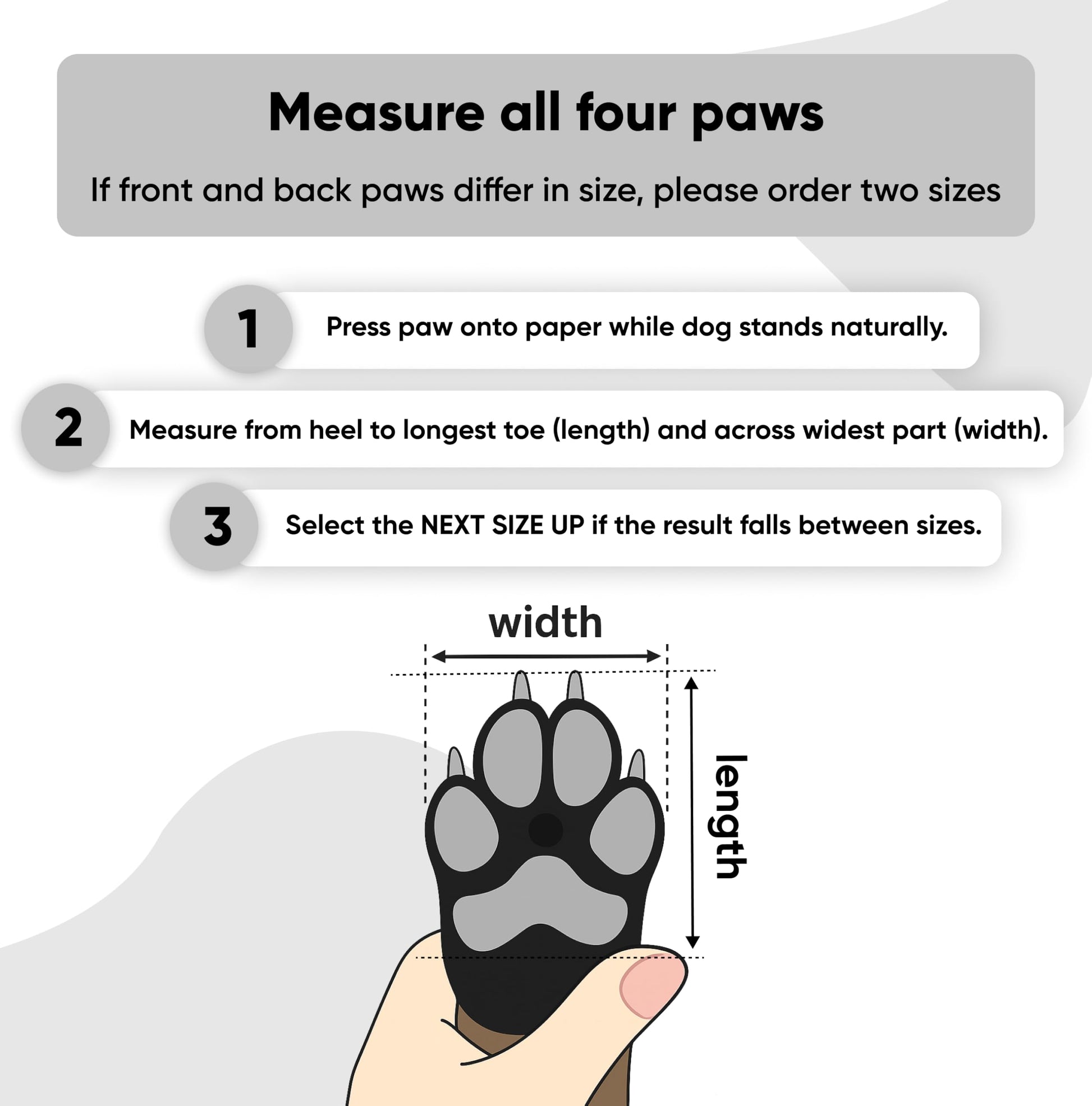 Measure all four paws

If front and back paws differ in size, please order two sizes

1 Press paw onto paper while dog stands naturally.

2 Measure from heel to longest toe (length) and across widest part (width).

3 Select the NEXT SIZE UP if the result falls between sizes.

width

length