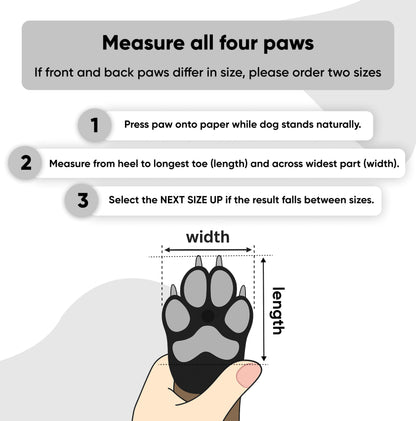 Measure all four paws

If front and back paws differ in size, please order two sizes

1 Press paw onto paper while dog stands naturally.

2 Measure from heel to longest toe (length) and across widest part (width).

3 Select the NEXT SIZE UP if the result falls between sizes.

width

length