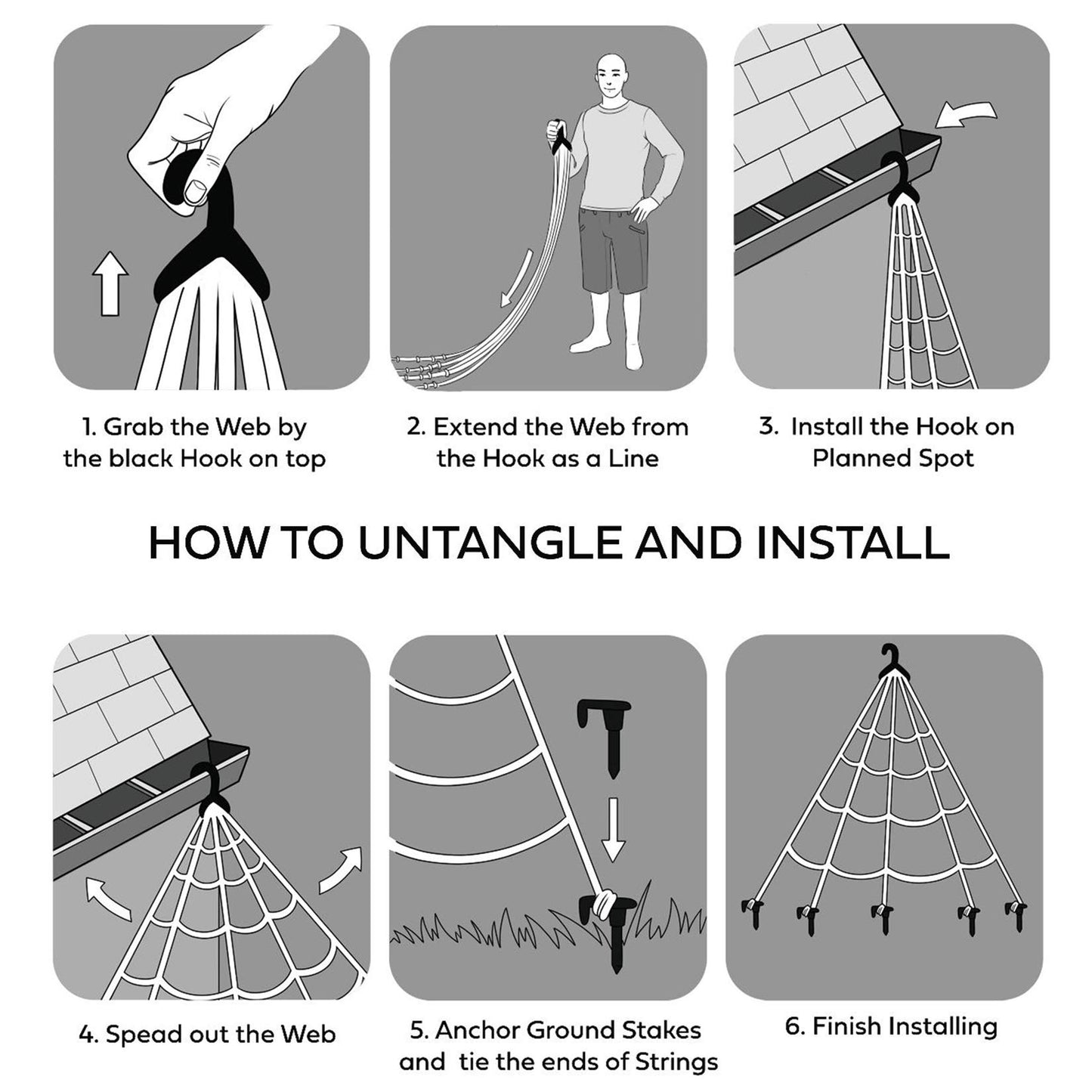 1. Grab the Web by the black Hook on top

2. Extend the Web from the Hook as a Line

3. Install the Hook on Planned Spot

HOW TO UNTANGLE AND INSTALL

4. Spead out the Web

5. Anchor Ground Stakes and tie the ends of Strings

6. Finish Installing