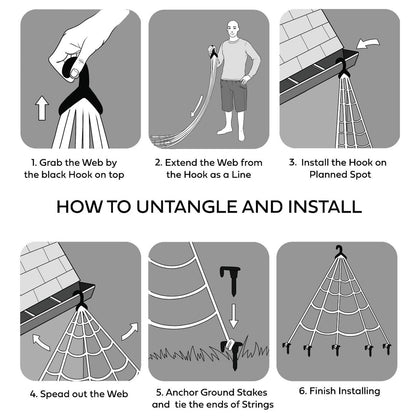 1. Grab the Web by the black Hook on top

2. Extend the Web from the Hook as a Line

3. Install the Hook on Planned Spot

HOW TO UNTANGLE AND INSTALL

4. Spead out the Web

5. Anchor Ground Stakes and tie the ends of Strings

6. Finish Installing