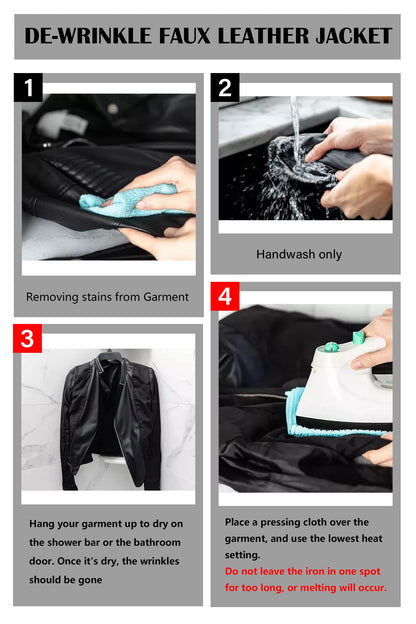 DE-WRINKLE FAUX LEATHER JACKET

1

Removing stains from Garment

2

Handwash only

3

Hang your garment up to dry on the shower bar or the bathroom door. Once it's dry, the wrinkles should be gone

4

Place a pressing cloth over the garment, and use the lowest heat setting.

Do not leave the iron in one spot for too long, or melting will occur.