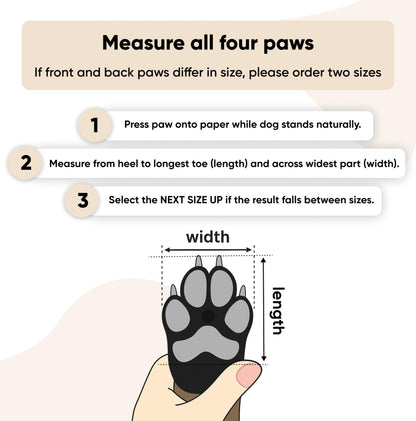 Measure all four paws

If front and back paws differ in size, please order two sizes

1 Press paw onto paper while dog stands naturally.

2 Measure from heel to longest toe (length) and across widest part (width).

3 Select the NEXT SIZE UP if the result falls between sizes.

width

length