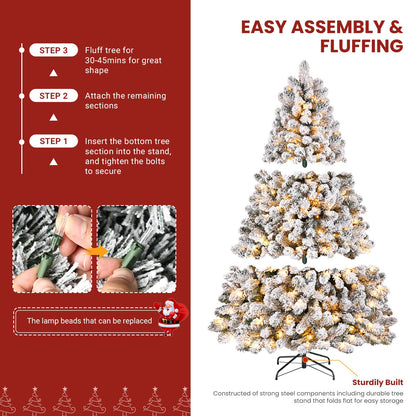 STEP 3
Fluff tree for 30-45mins for great shape

STEP 2
Attach the remaining sections

STEP 1
Insert the bottom tree section into the stand, and tighten the bolts to secure

The lamp beads that can be replaced

EASY ASSEMBLY & FLUFFING

Sturdily Built

Constructed of strong steel components including durable tree stand that folds flat for easy storage