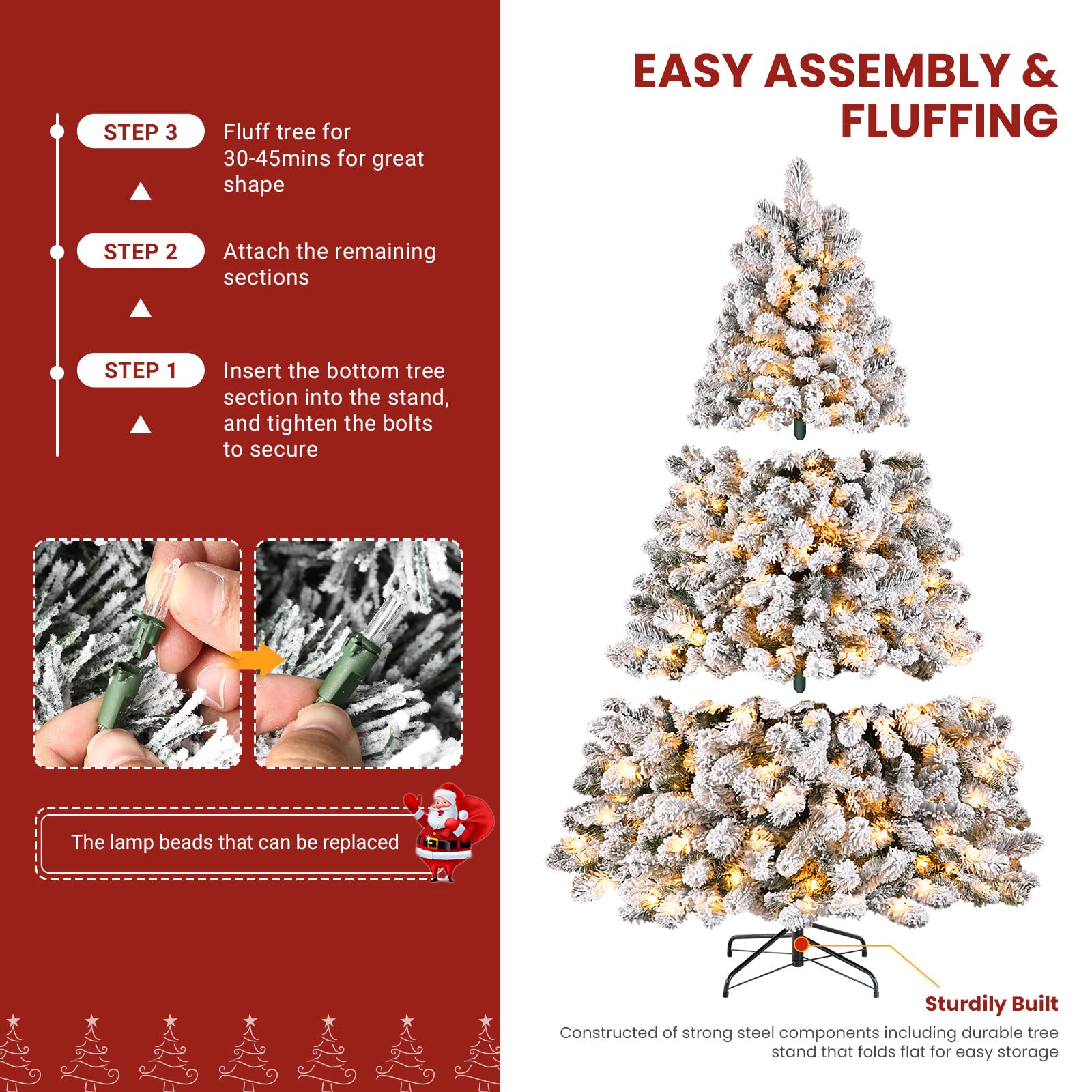 STEP 3
Fluff tree for 30-45mins for great shape

STEP 2
Attach the remaining sections

STEP 1
Insert the bottom tree section into the stand, and tighten the bolts to secure

The lamp beads that can be replaced

EASY ASSEMBLY & FLUFFING

Sturdily Built
Constructed of strong steel components including durable tree stand that folds flat for easy storage