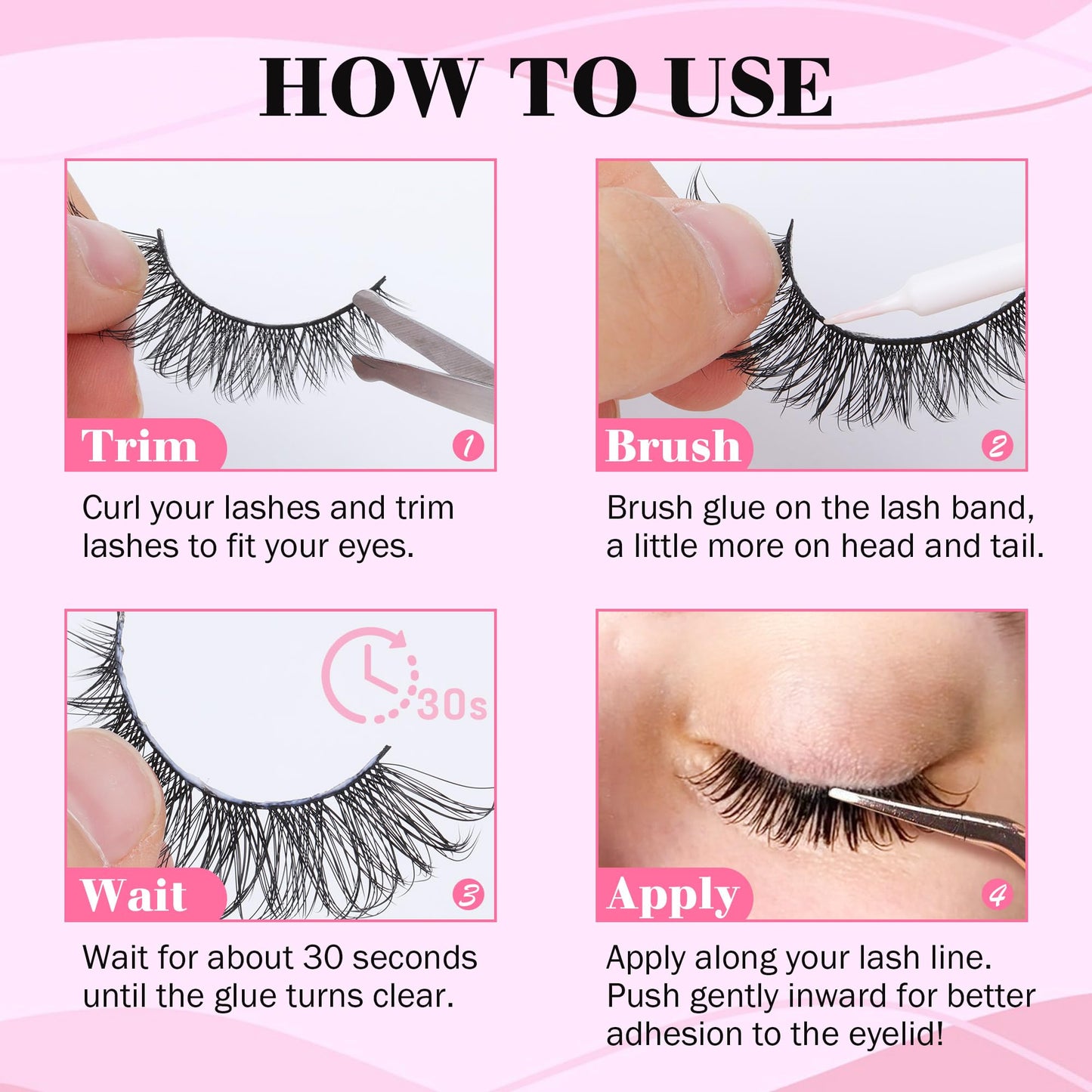 HOW TO USE

Trim 1

Curl your lashes and trim lashes to fit your eyes.

Brush 2

Brush glue on the lash band, a little more on head and tail.

30s

Wait 3

Wait for about 30 seconds until the glue turns clear.

Apply 4

Apply along your lash line. Push gently inward for better adhesion to the eyelid!