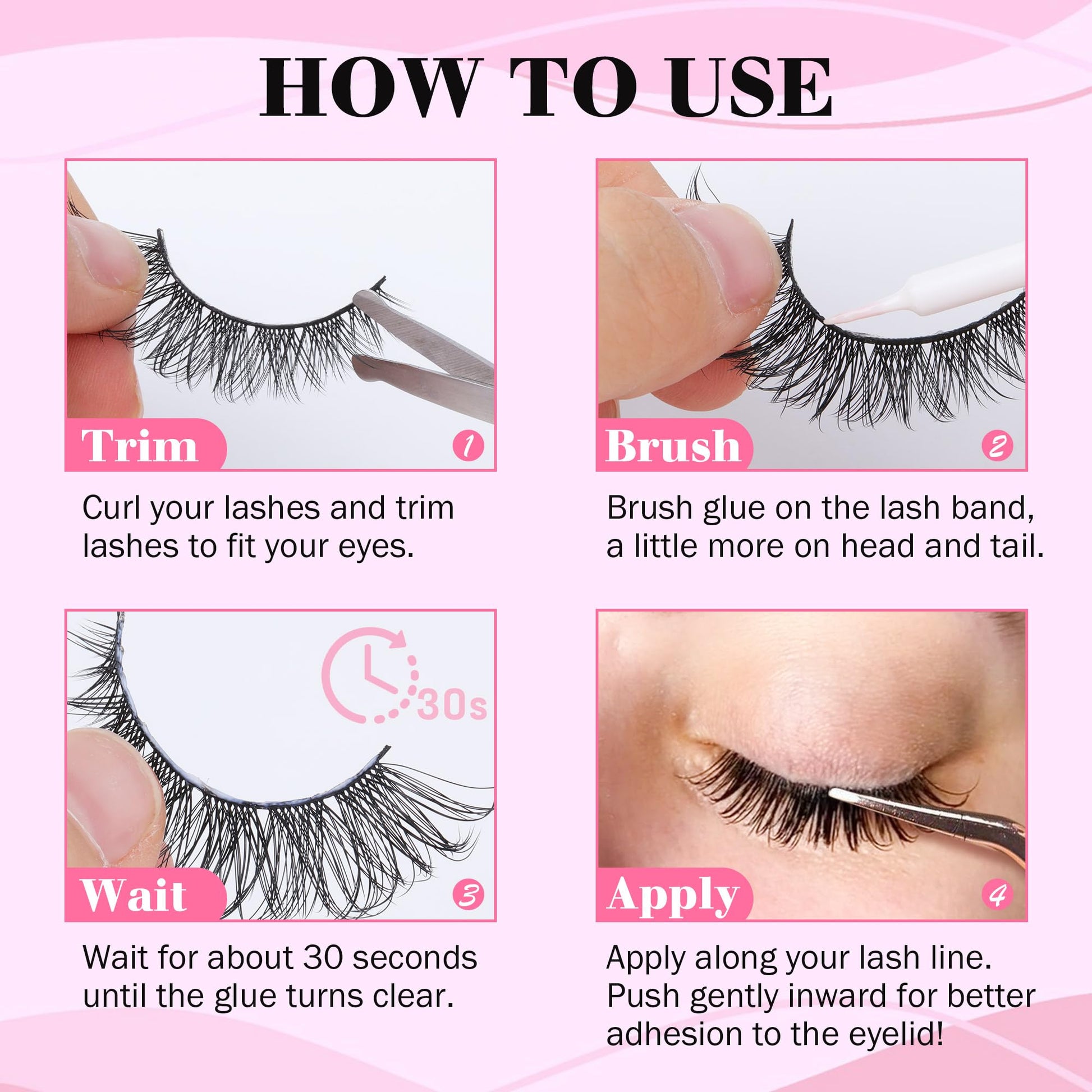 HOW TO USE

Trim

1

Curl your lashes and trim lashes to fit your eyes.

Brush

2

Brush glue on the lash band, a little more on head and tail.

30s

Wait

3

Wait for about 30 seconds until the glue turns clear.

Apply

4

Apply along your lash line. Push gently inward for better adhesion to the eyelid!