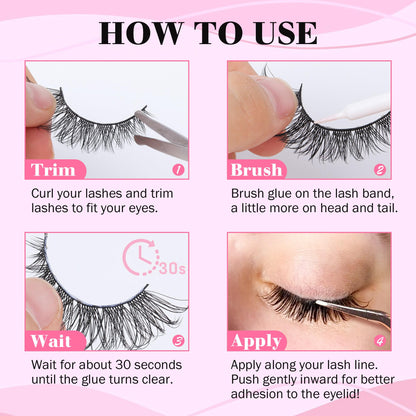 HOW TO USE

Trim
1
Curl your lashes and trim lashes to fit your eyes.

Brush
2
Brush glue on the lash band, a little more on head and tail.

30s
Wait
3
Wait for about 30 seconds until the glue turns clear.

Apply
4
Apply along your lash line. Push gently inward for better adhesion to the eyelid!